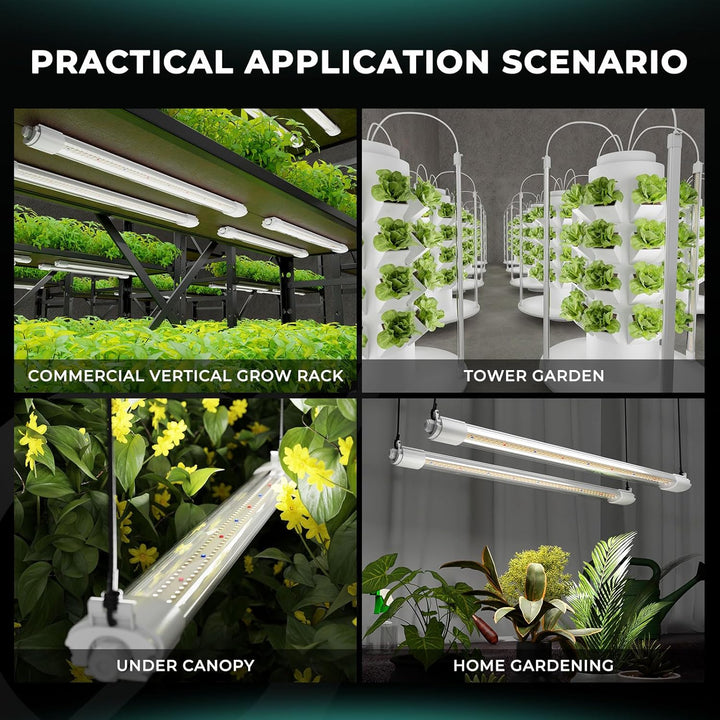 PRACTICAL APPLICATION SCENARIO

COMMERCIAL VERTICAL GROW RACK

TOWER GARDEN

UNDER CANOPY

HOME GARDENING